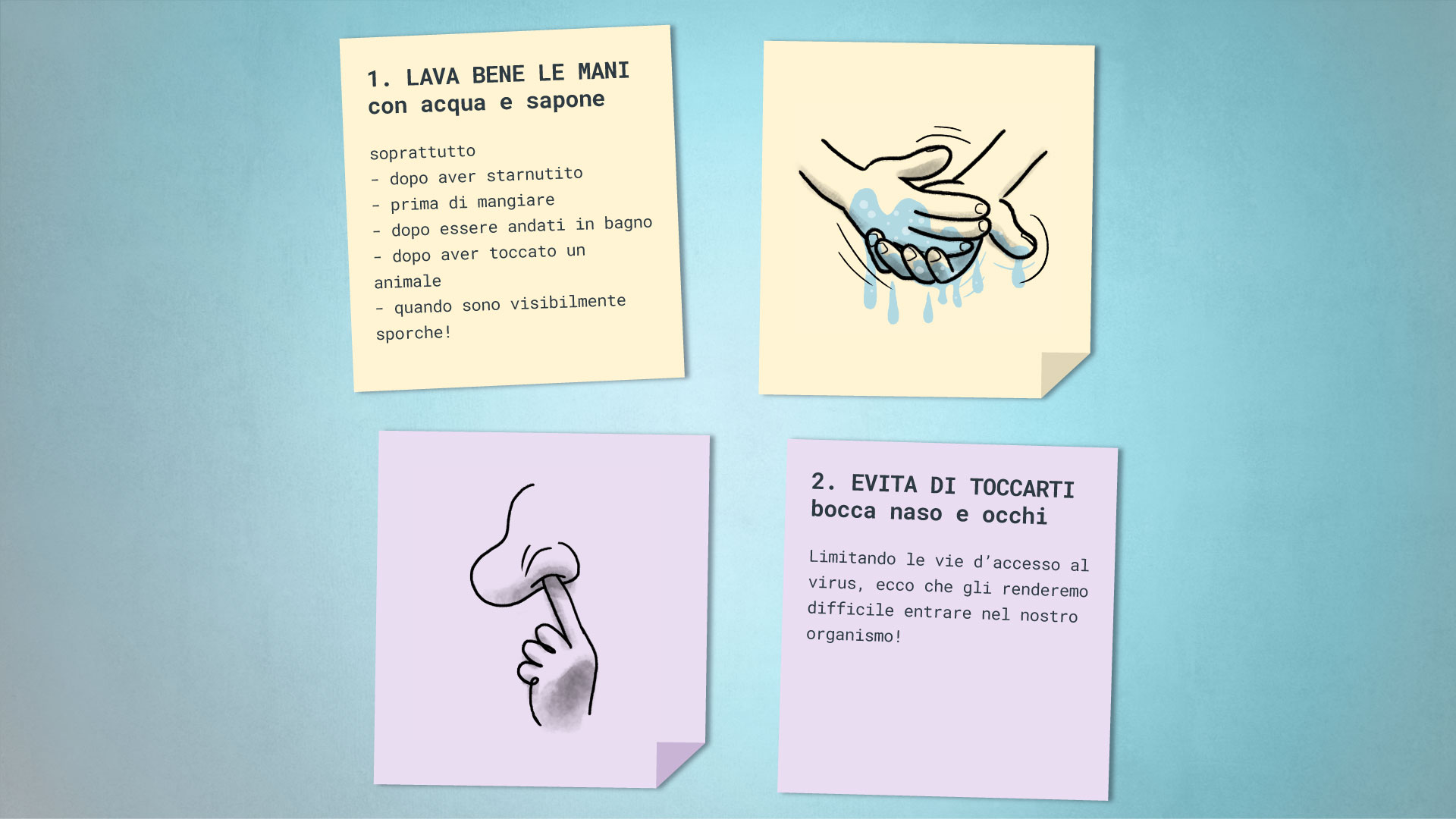 1. LAVA BENE LE MANI
con acqua e sapone

soprattutto
- dopo aver starnutito
- prima di mangiare
- dopo essere andati in bagno
- dopo aver toccato un animale
- quando sono visibilmente sporche!

2. EVITA DI TOCCARTI
bocca naso e occhi

Limitando le vie d'accesso al virus, ecco che gli renderemo difficile entrare nel nostro organismo!